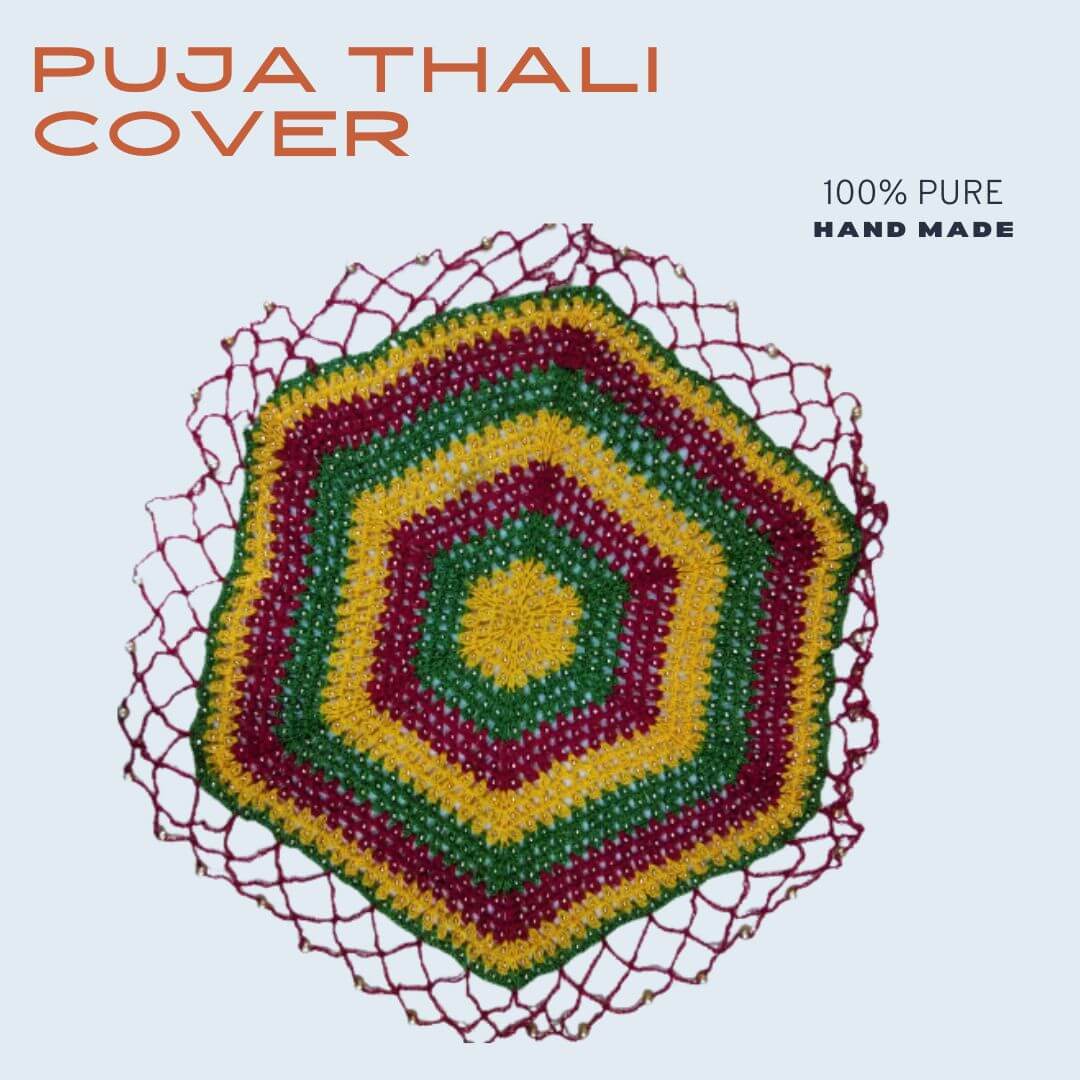 PUJA THALI COVER

100% PURE
HAND MADE